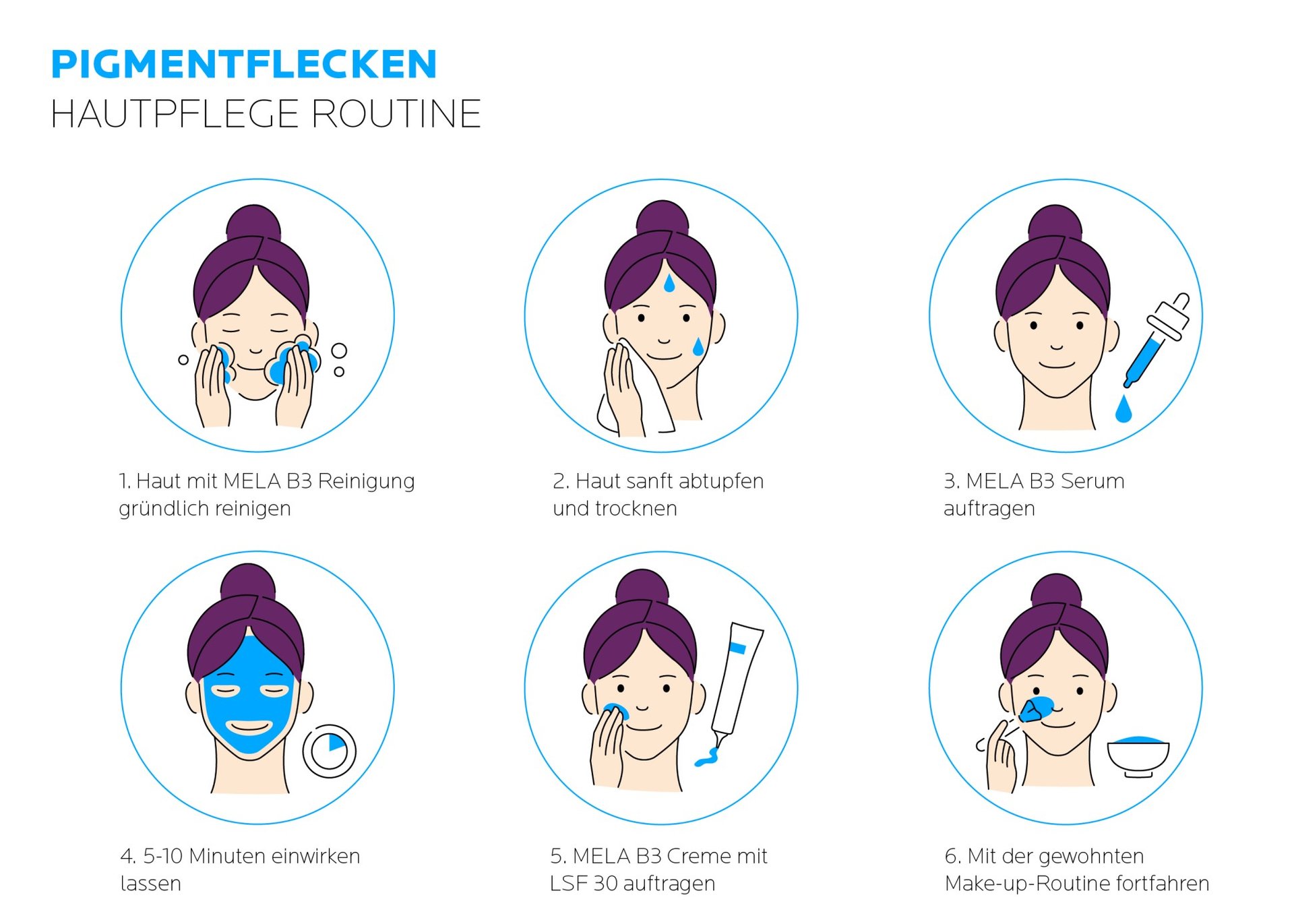 PIGMENTFLECKEN
HAUTPFLEGE ROUTINE

1. Haut mit MELA B3 Reinigung gründlich reinigen

2. Haut sanft abtupfen und trocknen

3. MELA B3 Serum auftragen

4. 5-10 Minuten einwirken lassen

5. MELA B3 Creme mit LSF 30 auftragen

6. Mit der gewohnten Make-up-Routine fortfahren