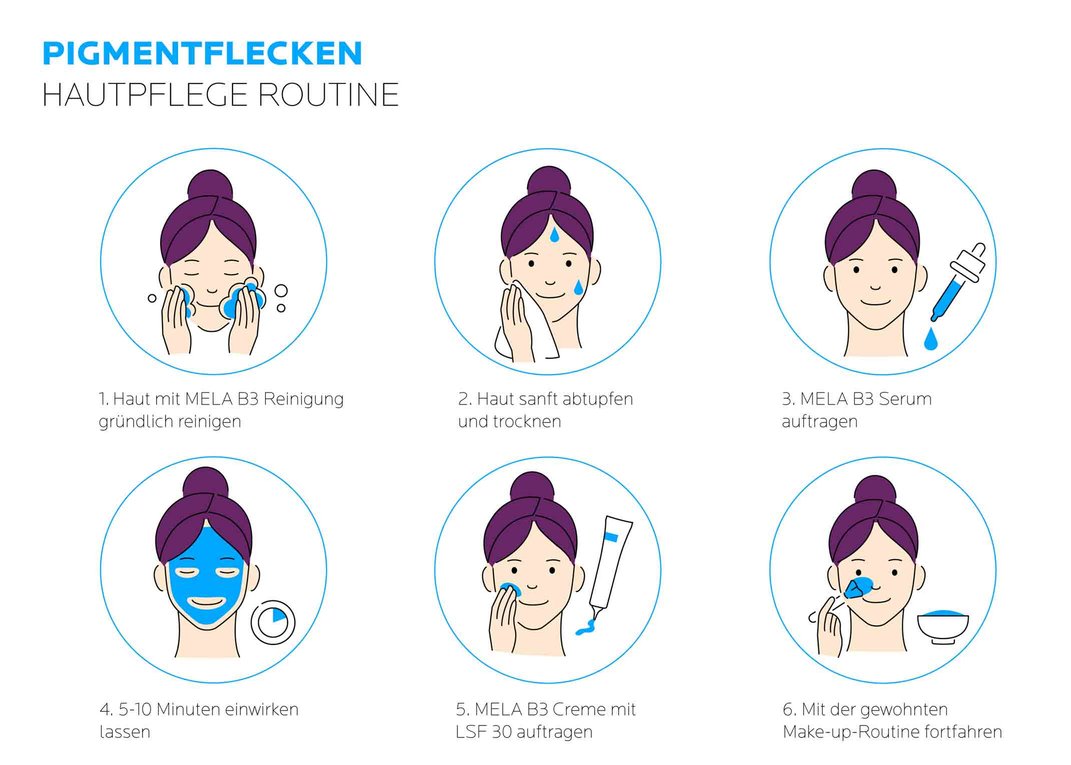 PIGMENTFLECKEN
HAUTPFLEGE ROUTINE

1. Haut mit MELA B3 Reinigung gründlich reinigen

2. Haut sanft abtupfen und trocknen

3. MELA B3 Serum auftragen

4. 5-10 Minuten einwirken lassen

5. MELA B3 Creme mit LSF 30 auftragen

6. Mit der gewohnten Make-up-Routine fortfahren