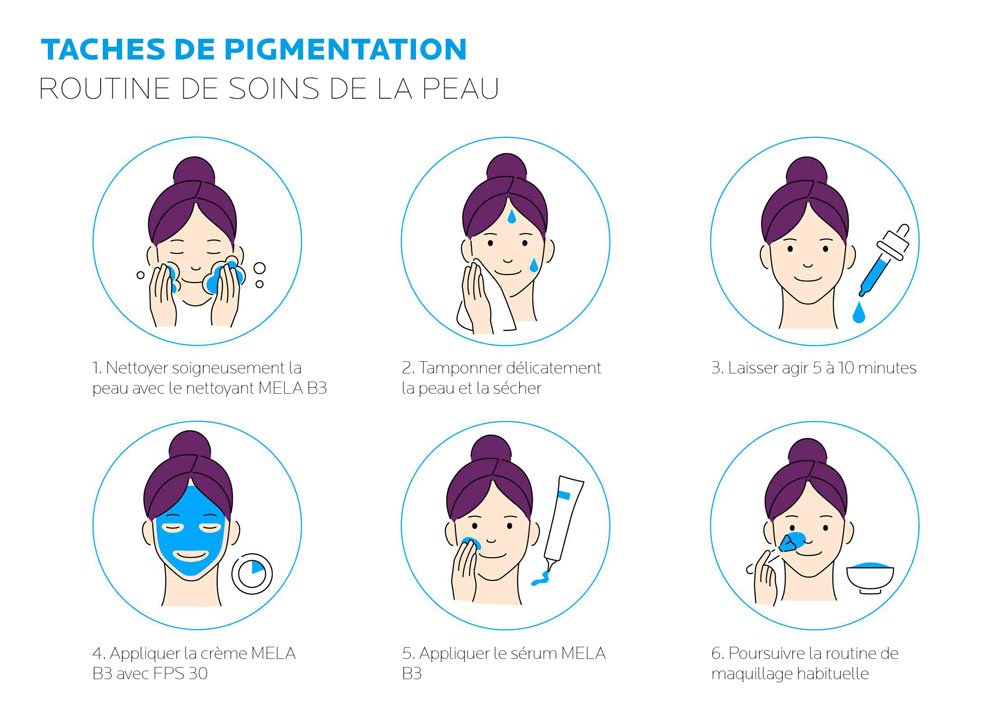 TACHES DE PIGMENTATION
ROUTINE DE SOINS DE LA PEAU

1. Nettoyer soigneusement la peau avec le nettoyant MELA B3

2. Tamponner délicatement la peau et la sécher

3. Laisser agir 5 à 10 minutes

4. Appliquer la crème MELA B3 avec FPS 30

5. Appliquer le sérum MELA B3

6. Poursuivre la routine de maquillage habituelle