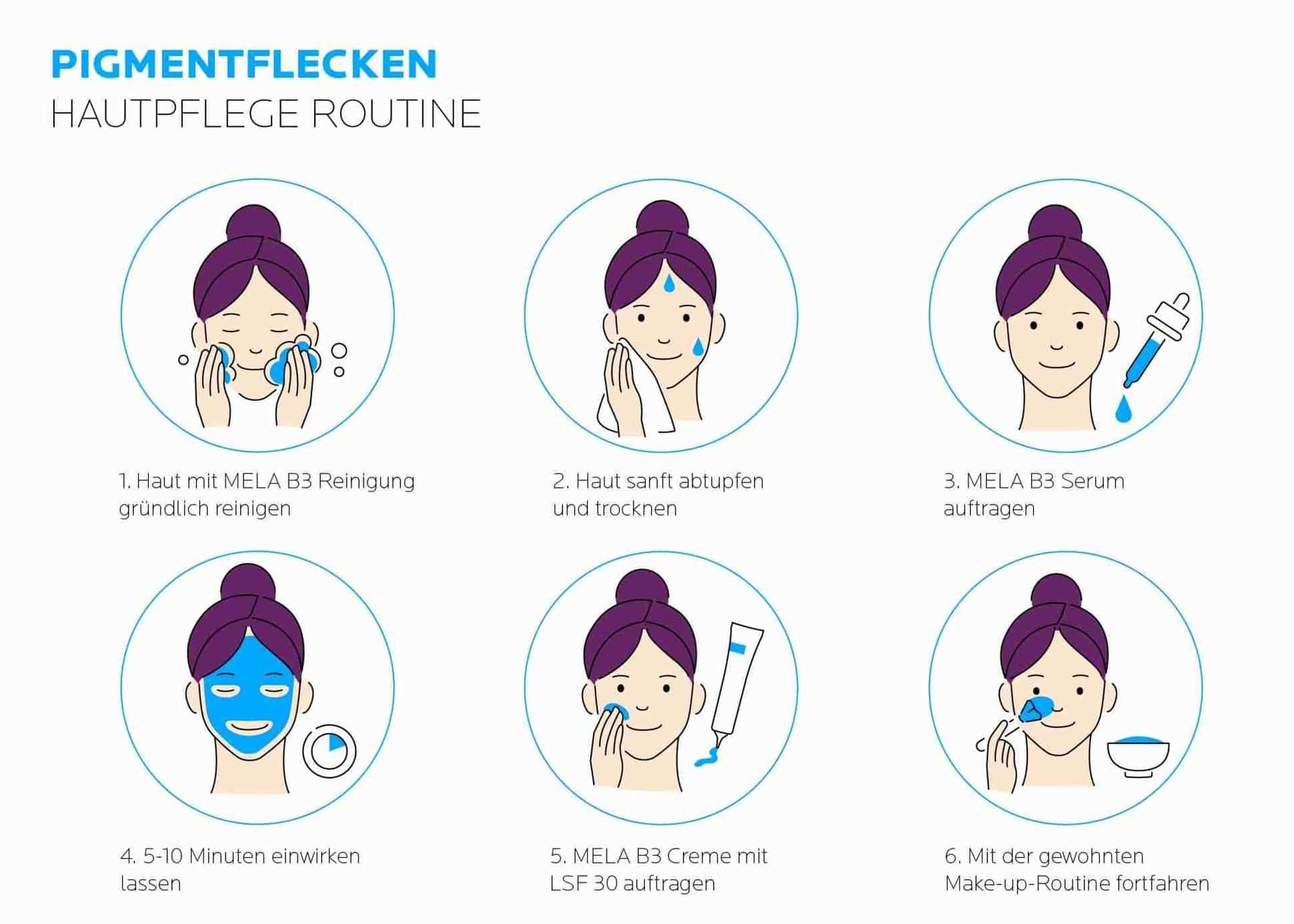 PIGMENTFLECKEN
HAUTPFLEGE ROUTINE

1. Haut mit MELA B3 Reinigung gründlich reinigen

2. Haut sanft abtupfen und trocknen

3. MELA B3 Serum auftragen

4. 5-10 Minuten einwirken lassen

5. MELA B3 Creme mit LSF 30 auftragen

6. Mit der gewohnten Make-up-Routine fortfahren