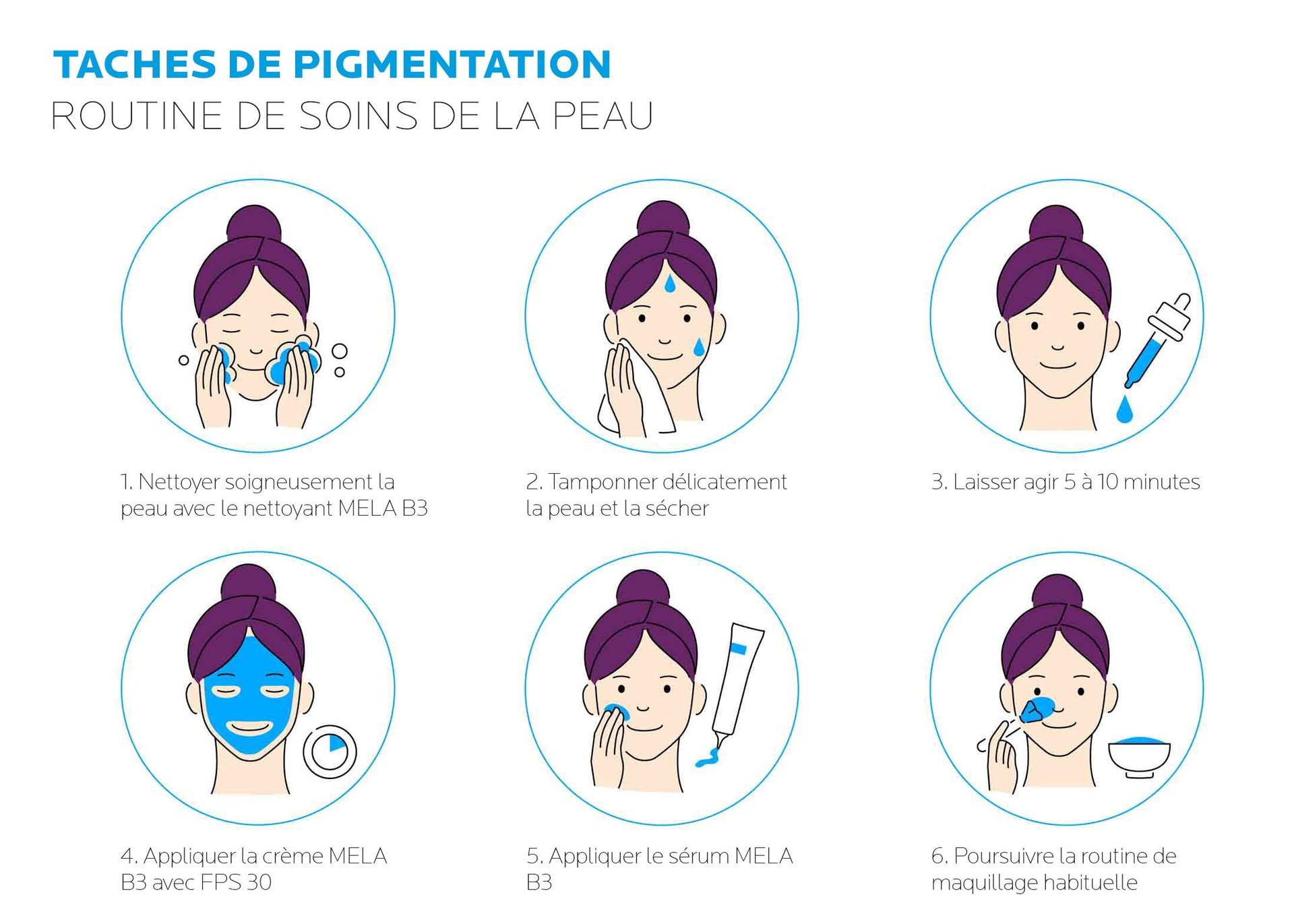 TACHES DE PIGMENTATION
ROUTINE DE SOINS DE LA PEAU

1. Nettoyer soigneusement la peau avec le nettoyant MELA B3

2. Tamponner délicatement la peau et la sécher

3. Laisser agir 5 à 10 minutes

4. Appliquer la crème MELA B3 avec FPS 30

5. Appliquer le sérum MELA B3

6. Poursuivre la routine de maquillage habituelle